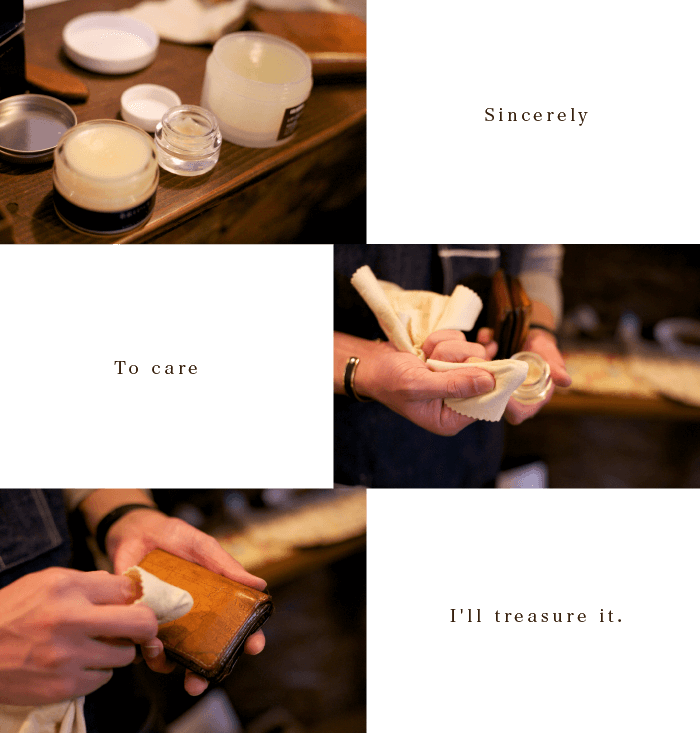 Sincerely

To care

I'll treasure it.